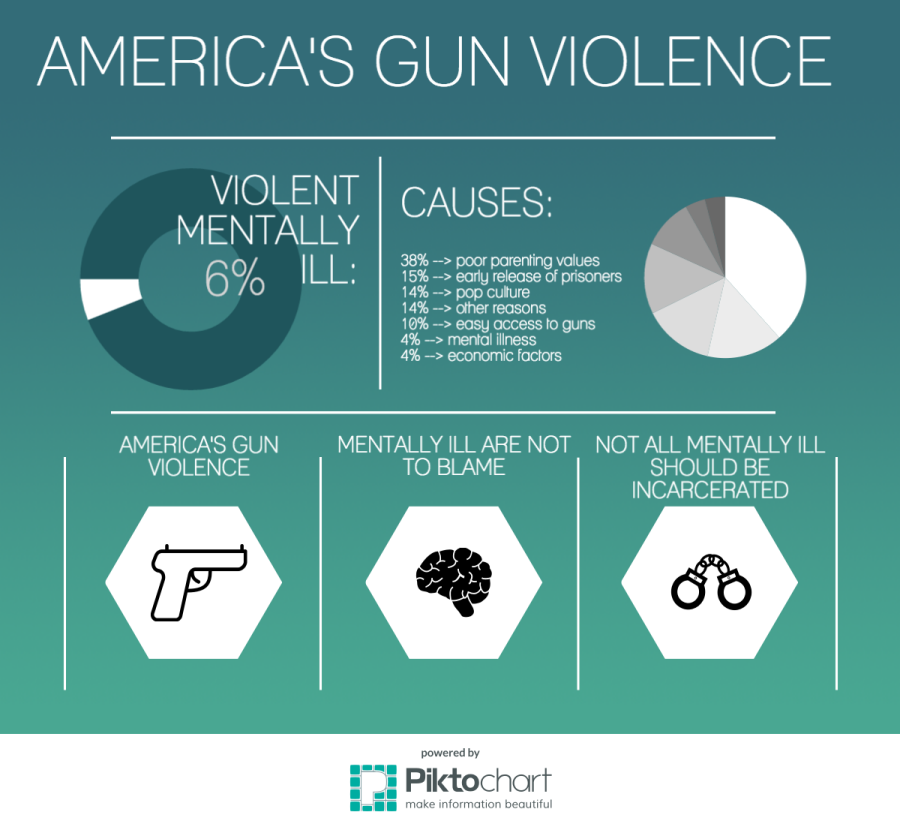 AMERICA'S GUN VIOLENCE

VIOLENT MENTALLY ILL:

6%

CAUSES:

38% --> poor parenting values
15% --> early release of prisoners
14% --> pop culture
14% --> other reasons
10% --> easy access to guns
4% --> mental illness
4% --> economic factors

AMERICA'S GUN VIOLENCE

MENTALLY ILL ARE NOT TO BLAME

NOT ALL MENTALLY ILL SHOULD BE INCARCERATED

powered by
Piktochart
make information beautiful